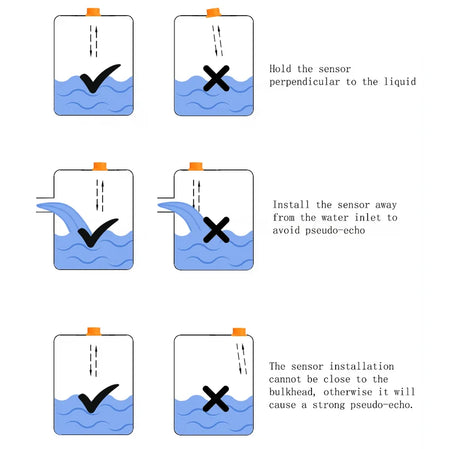 Hold the sensor perpendicular to the liquid

Install the sensor away from the water inlet to avoid pseudo-echo

The sensor installation cannot be close to the bulkhead, otherwise it will cause a strong pseudo-echo.